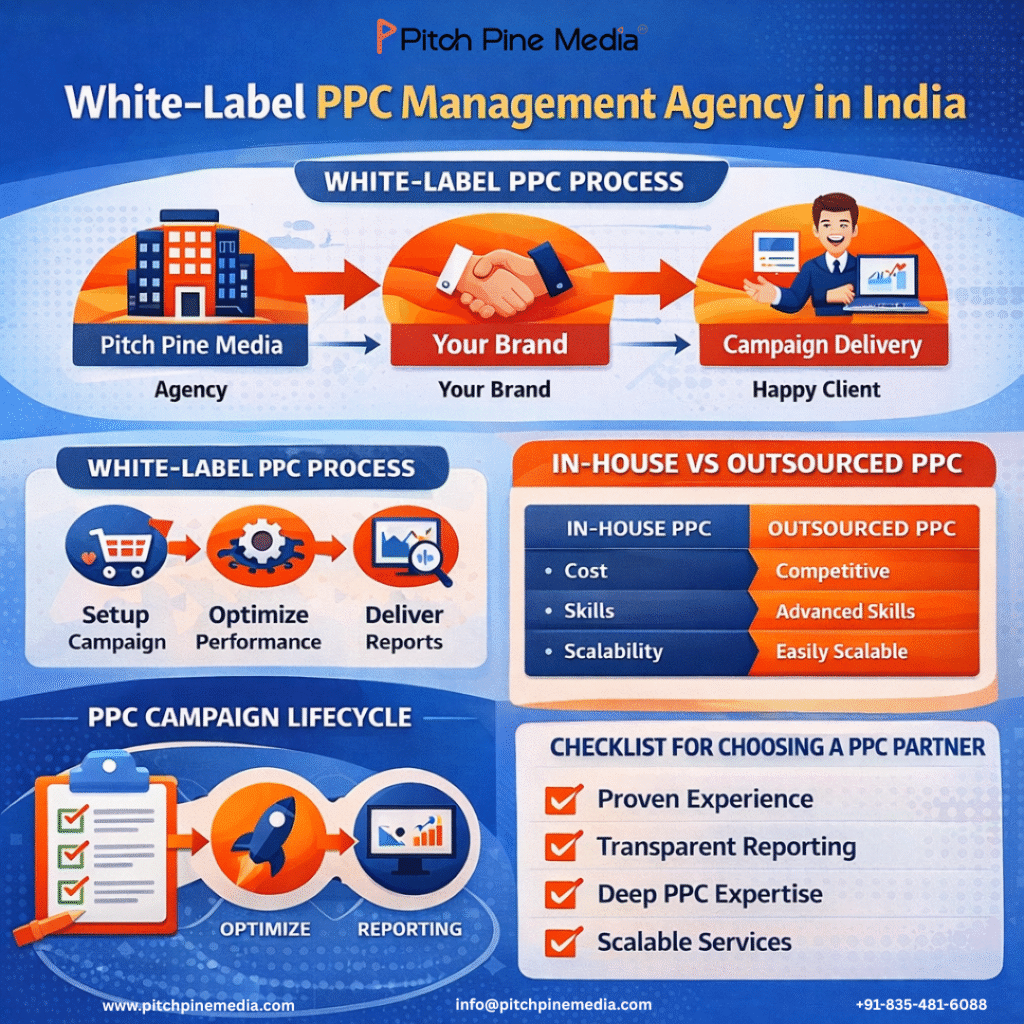 Pitch Pine Media

White-Label PPC Management Agency in India

WHITE-LABEL PPC PROCESS

Pitch Pine Media
Agency

Your Brand
Your Brand

Campaign Delivery
Happy Client

WHITE-LABEL PPC PROCESS

Setup Campaign

Optimize Performance

Deliver Reports

IN-HOUSE VS OUTSOURCED PPC

| IN-HOUSE PPC | OUTSOURCED PPC |
|---|---|
| • Cost | Competitive |
| • Skills | Advanced Skills |
| • Scalability | Easily Scalable |

PPC CAMPAIGN LIFECYCLE

OPTIMIZE

REPORTING

CHECKLIST FOR CHOOSING A PPC PARTNER

Proven Experience

Transparent Reporting

Deep PPC Expertise

Scalable Services

www.pitchpinemedia.com

info@pitchpinemedia.com

+91-835-481-6088